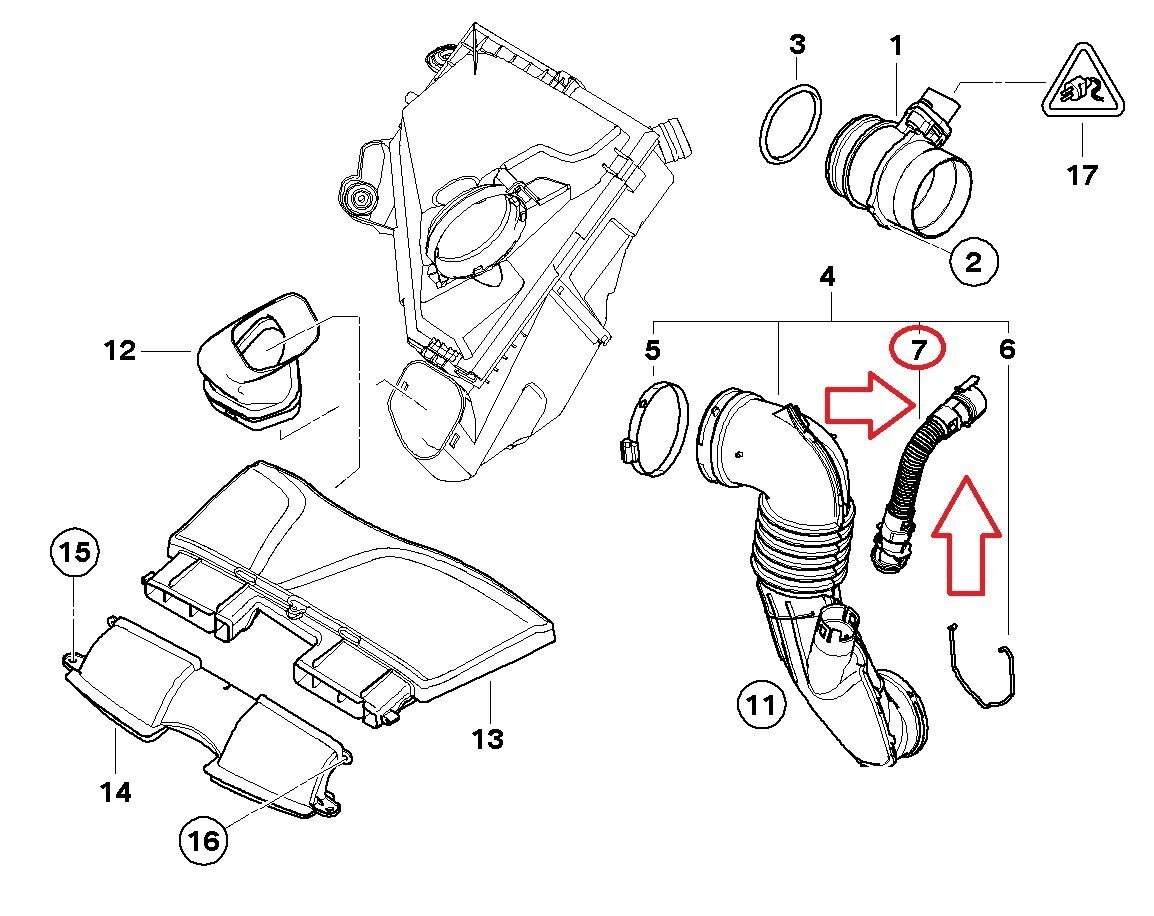 3
1
17
2
4
12
5
7
6
15
11
13
14
16