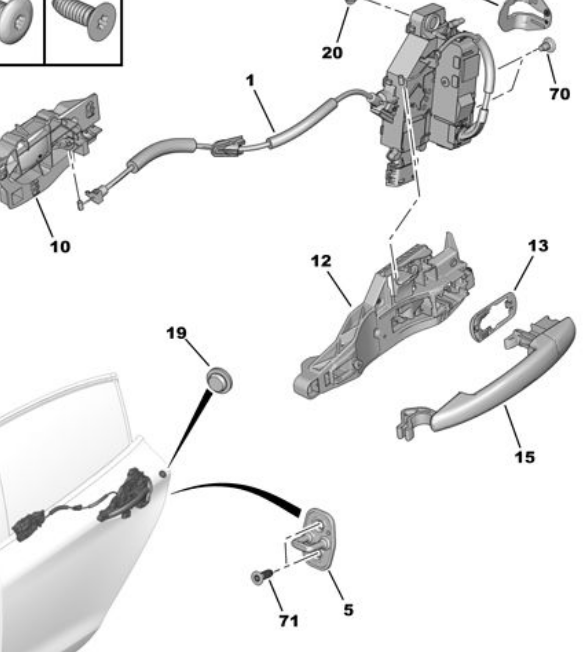 20
70
1
10
12
13
19
15
5
71