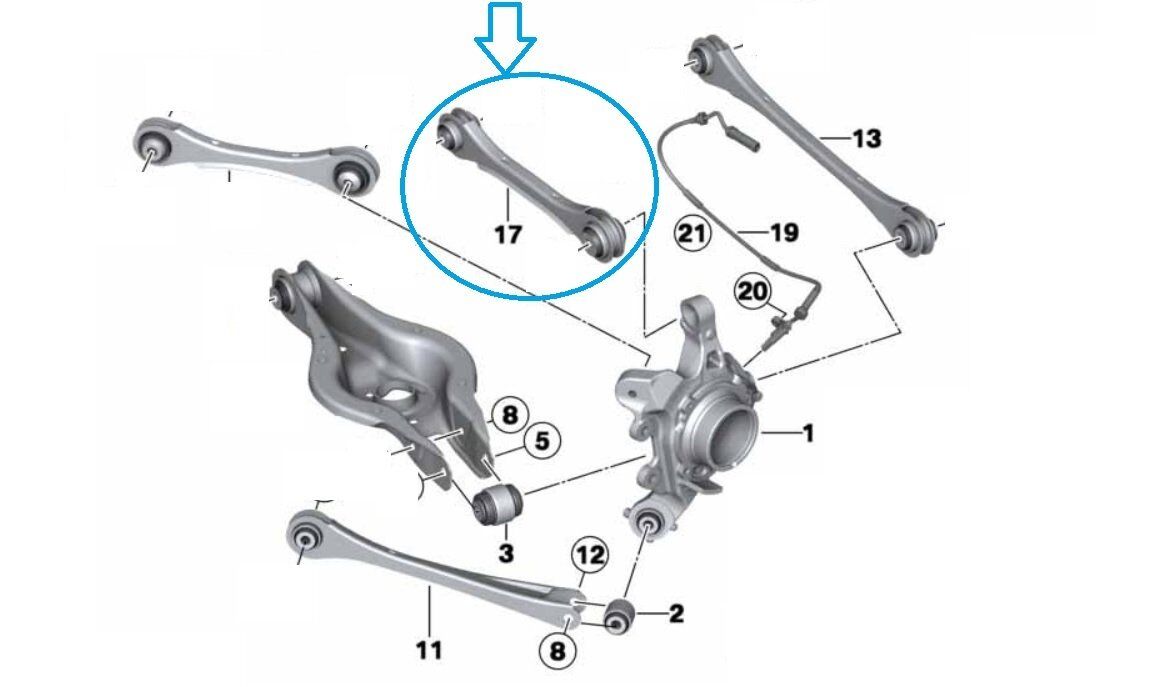 13
17
21
19
20
8
5
1
3
12
2
11
8