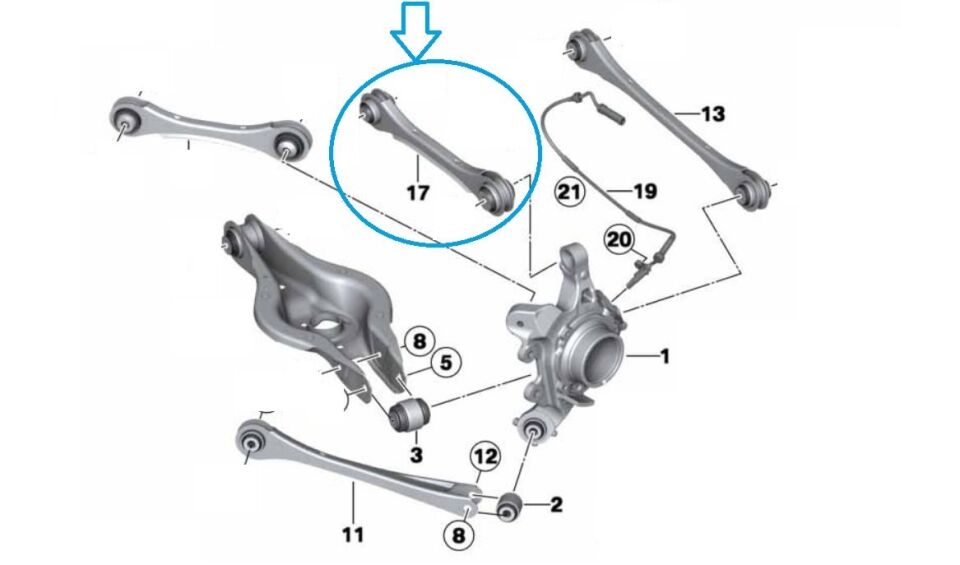 13
17
21
19
20
8
5
1
3
12
2
11
8