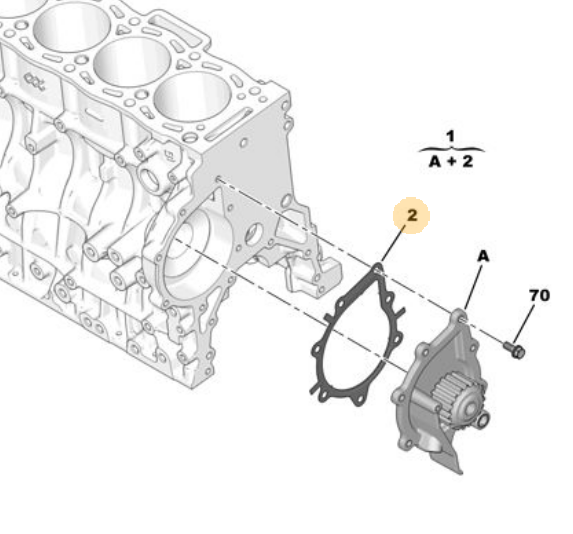 1
A + 2

2

A

70