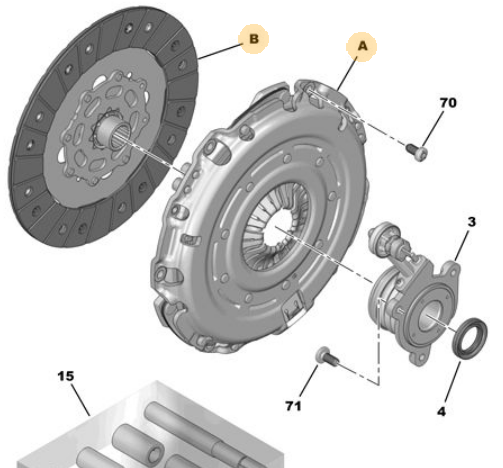 B

A

70

3

15

71

4